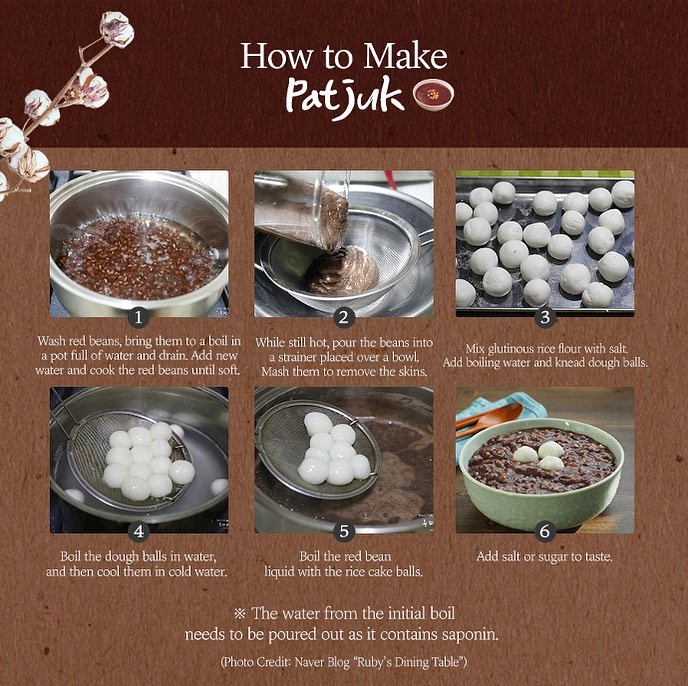 How to Make Patjuk

1

Wash red beans, bring them to a boil in a pot full of water and drain. Add new water and cook the red beans until soft.

2

While still hot, pour the beans into a strainer placed over a bowl. Mash them to remove the skins.

3

Mix glutinous rice flour with salt. Add boiling water and knead dough balls.

4

Boil the dough balls in water, and then cool them in cold water.

5

Boil the red bean liquid with the rice cake balls.

6

Add salt or sugar to taste.

※ The water from the initial boil needs to be poured out as it contains saponin.

(Photo Credit: Naver Blog "Ruby's Dining Table")